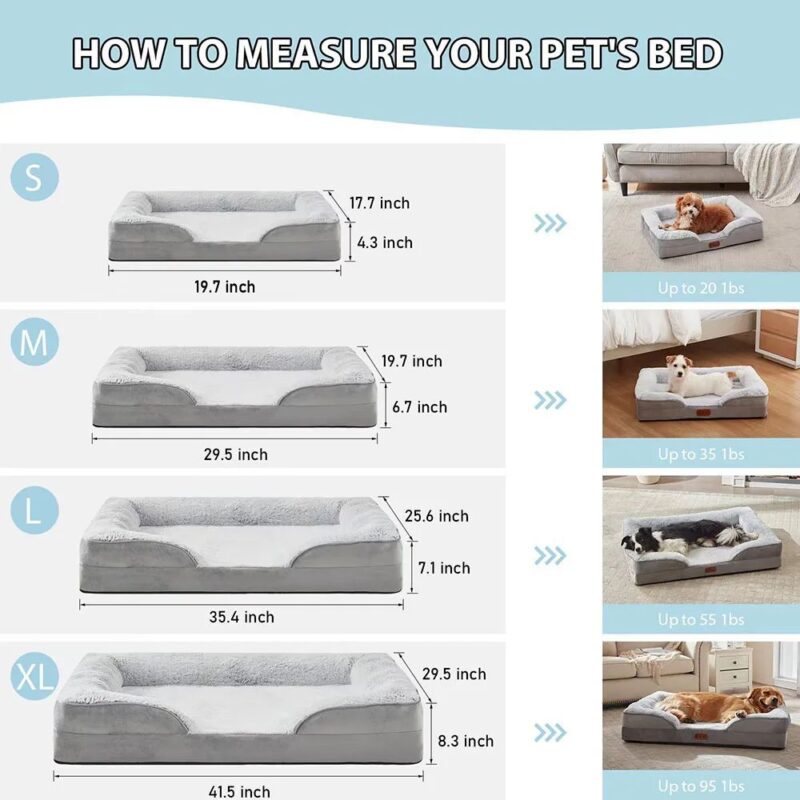 HOW TO MEASURE YOUR PET'S BED

S
17.7 inch
4.3 inch
19.7 inch
Up to 20 1bs

M
19.7 inch
6.7 inch
29.5 inch
Up to 35 1bs

L
25.6 inch
7.1 inch
35.4 inch
Up to 55 1bs

XL
29.5 inch
8.3 inch
41.5 inch
Up to 95 1bs