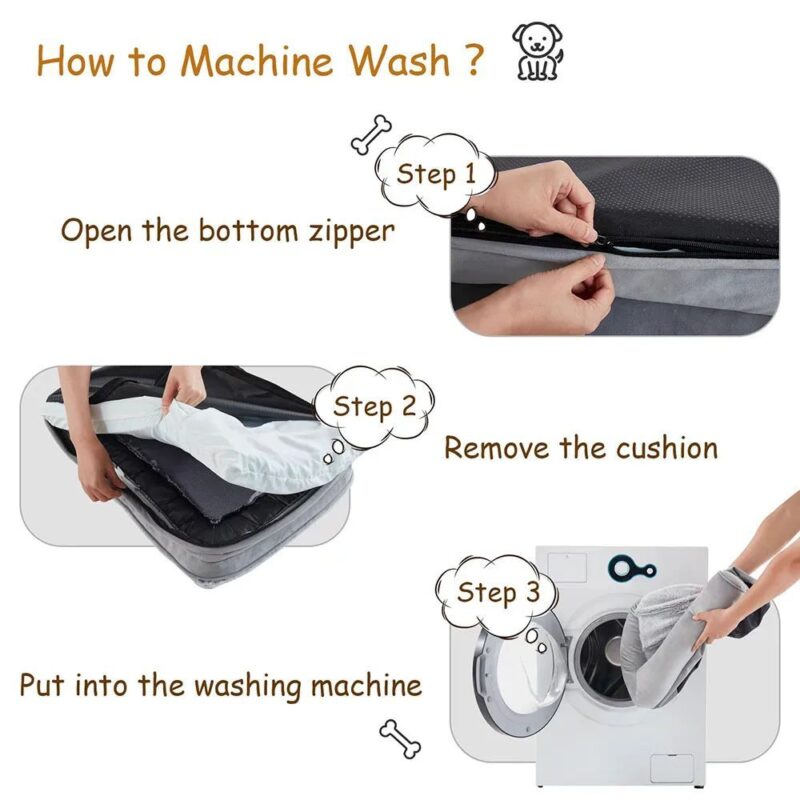 How to Machine Wash ?

Step 1

Open the bottom zipper

Step 2

Remove the cushion

Step 3

Put into the washing machine